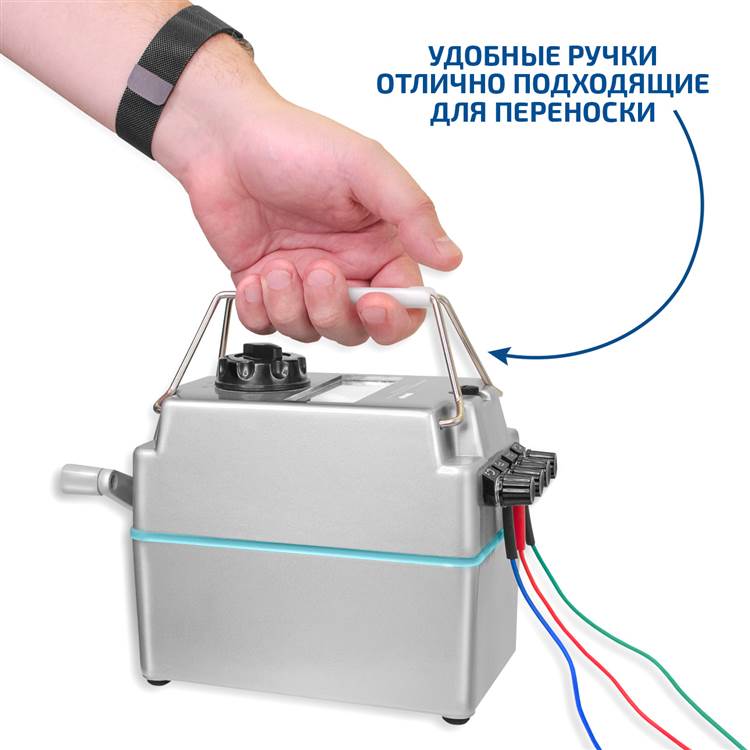 УДОБНЫЕ РУЧКИ
ОТЛИЧНО ПОДХОДЯЩИЕ
ДЛЯ ПЕРЕНОСКИ